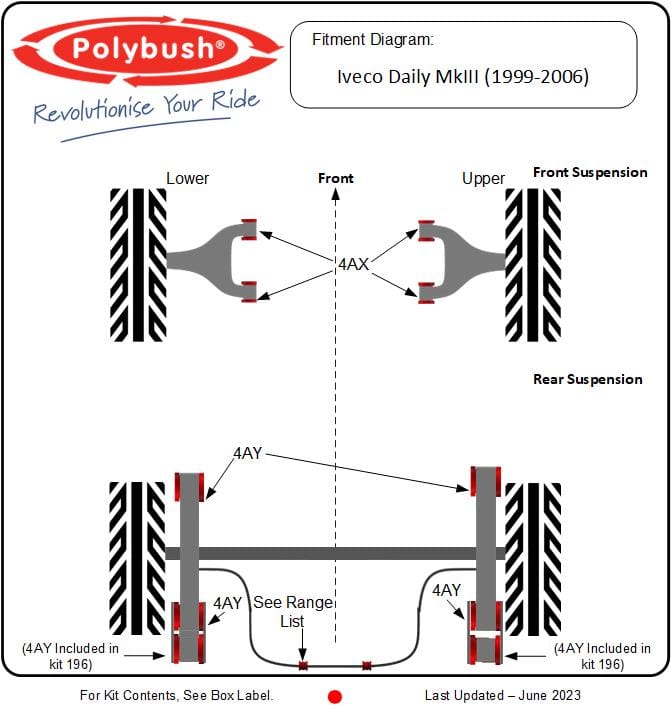 Polybush®
Revolutionise Your Ride

Fitment Diagram:
Iveco Daily MkIII (1999-2006)

Lower
Front
Upper
Front Suspension

4AX

Rear Suspension

4AY

4AY
See Range List
4AY

(4AY Included in kit 196)
(4AY Included in kit 196)

For Kit Contents, See Box Label.
Last Updated – June 2023