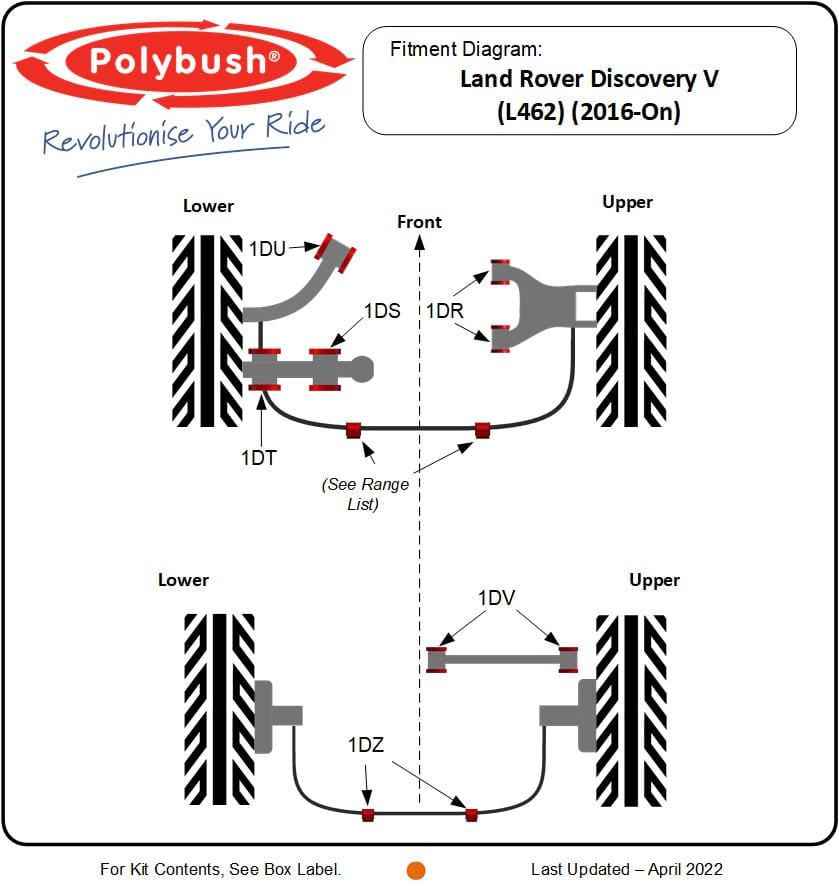 Polybush®
Revolutionise Your Ride

Fitment Diagram:
Land Rover Discovery V
(L462) (2016-On)

Lower
Front
Upper

1DU
1DS
1DR
1DT
(See Range List)

Lower
Upper
1DV
1DZ

For Kit Contents, See Box Label.
Last Updated – April 2022