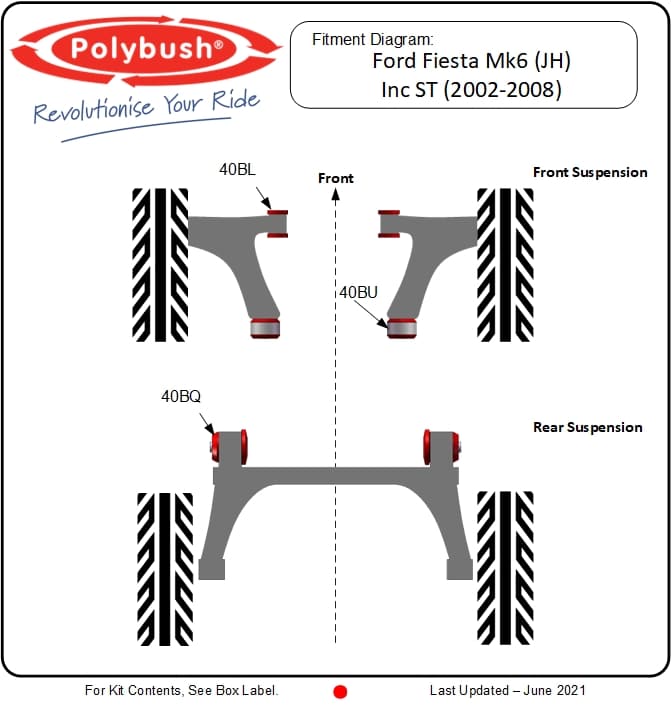 Polybush®
Revolutionise Your Ride

Fitment Diagram:
Ford Fiesta Mk6 (JH)
Inc ST (2002-2008)

40BL

Front

Front Suspension

40BU

40BQ

Rear Suspension

For Kit Contents, See Box Label.

Last Updated – June 2021