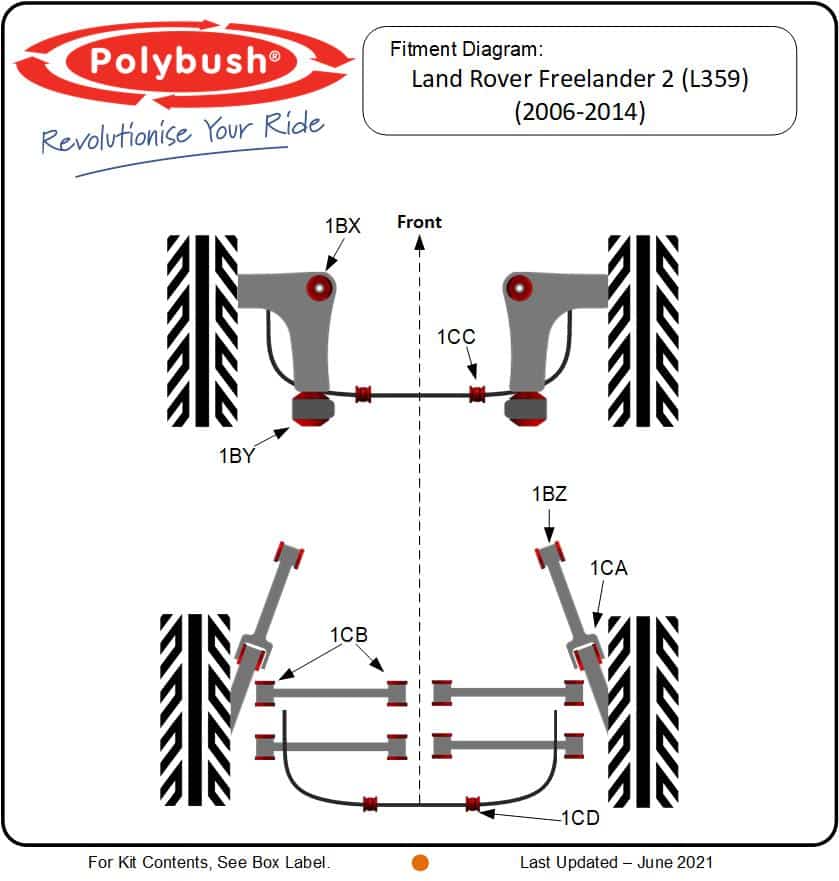 Polybush®
Revolutionise Your Ride

Fitment Diagram:
Land Rover Freelander 2 (L359)
(2006-2014)

1BX
Front
1CC
1BY
1BZ
1CA
1CB
1CD

For Kit Contents, See Box Label.
Last Updated – June 2021