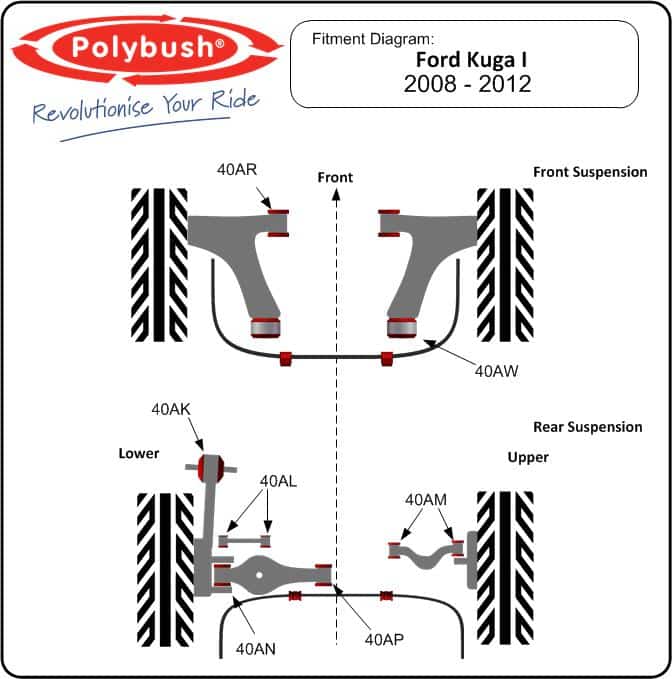 Polybush®
Revolutionise Your Ride

Fitment Diagram:
Ford Kuga I
2008 - 2012

40AR
Front
Front Suspension

40AW

40AK
Rear Suspension
Lower
Upper
40AL
40AM

40AN
40AP