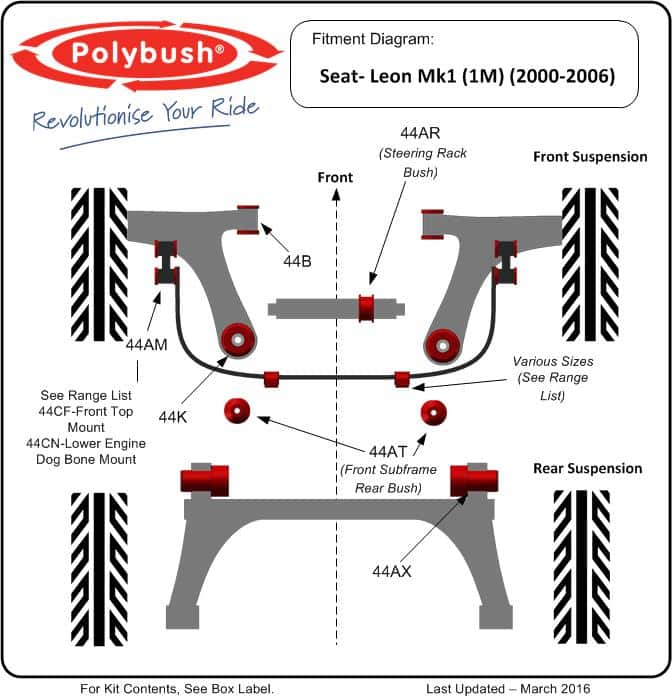 Polybush®

Revolutionise Your Ride

Fitment Diagram:

Seat- Leon Mk1 (1M) (2000-2006)

44AR
(Steering Rack Bush)

Front Suspension

Front

44B

44AM

See Range List
44CF-Front Top Mount
44CN-Lower Engine Dog Bone Mount

44K

Various Sizes (See Range List)

44AT
(Front Subframe Rear Bush)

Rear Suspension

44AX

For Kit Contents, See Box Label.

Last Updated – March 2016