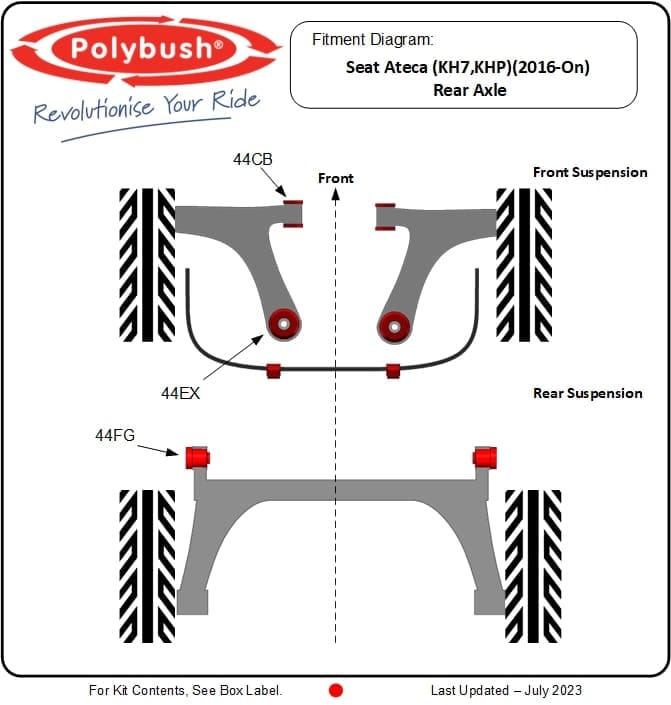 Polybush®
Revolutionise Your Ride

Fitment Diagram:
Seat Ateca (KH7,KHP)(2016-On)
Rear Axle

44CB
Front
Front Suspension

44EX
Rear Suspension

44FG

For Kit Contents, See Box Label.
Last Updated – July 2023