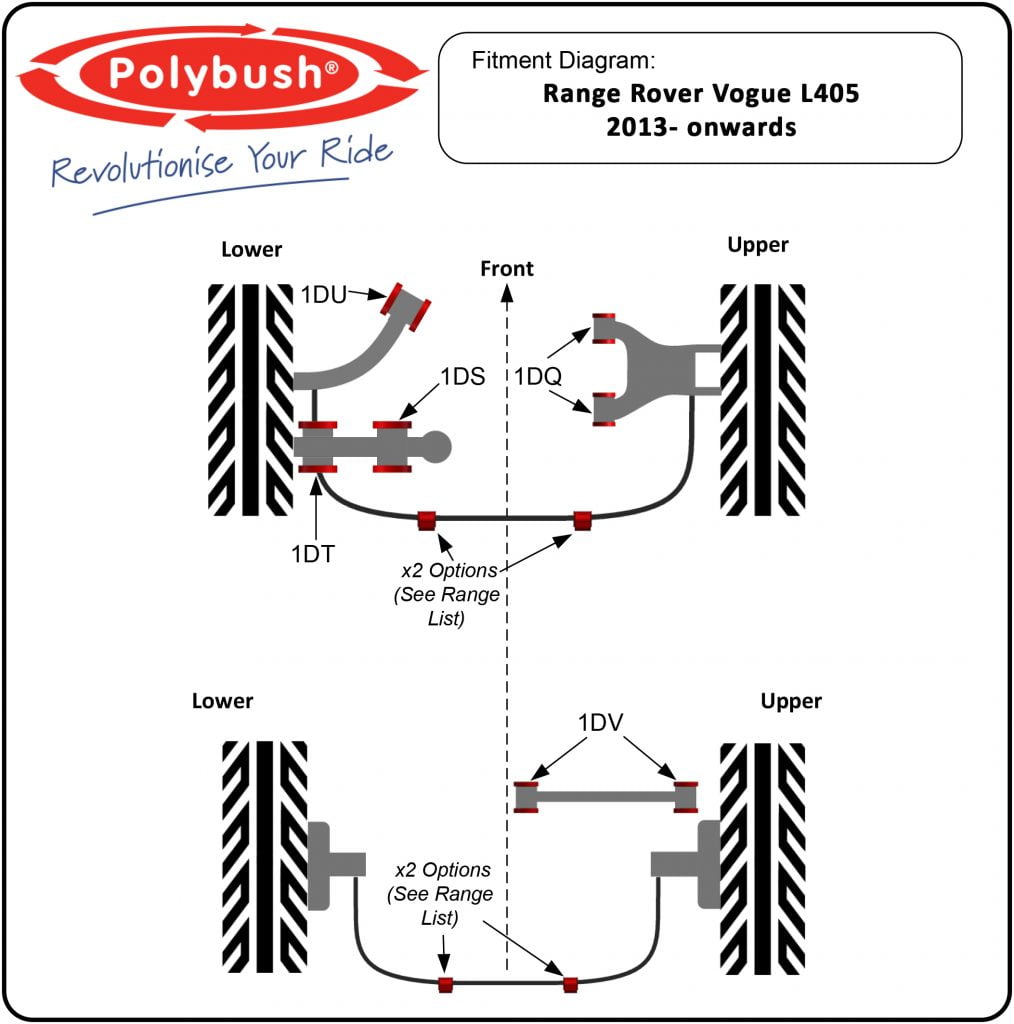 Polybush®
Revolutionise Your Ride

Fitment Diagram:
Range Rover Vogue L405
2013- onwards

Lower

Front

Upper

1DU

1DS

1DQ

1DT

x2 Options (See Range List)

Lower

Upper

1DV

x2 Options (See Range List)