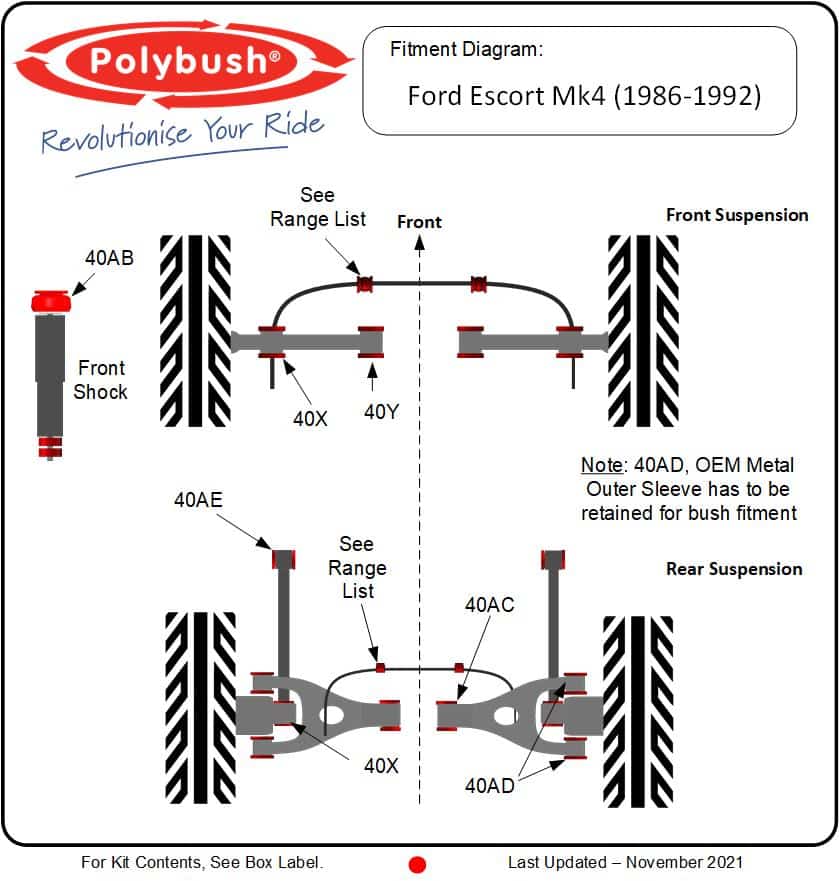 Polybush®
Revolutionise Your Ride

Fitment Diagram:
Ford Escort Mk4 (1986-1992)

See Range List

Front

Front Suspension

40AB

Front Shock

40X

40Y

Note: 40AD, OEM Metal Outer Sleeve has to be retained for bush fitment

40AE

See Range List

Rear Suspension

40AC

40X

40AD

For Kit Contents, See Box Label.

Last Updated – November 2021