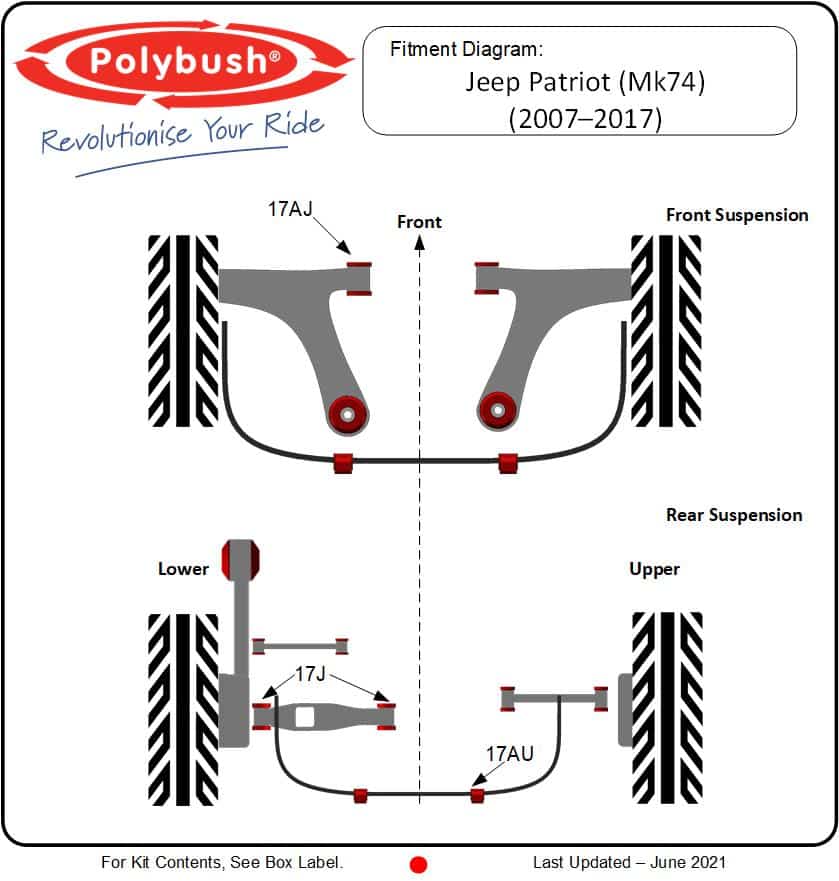 Polybush®
Revolutionise Your Ride

Fitment Diagram:
Jeep Patriot (Mk74)
(2007–2017)

17AJ
Front
Front Suspension

Rear Suspension
Lower
Upper
17J
17AU

For Kit Contents, See Box Label.
Last Updated – June 2021