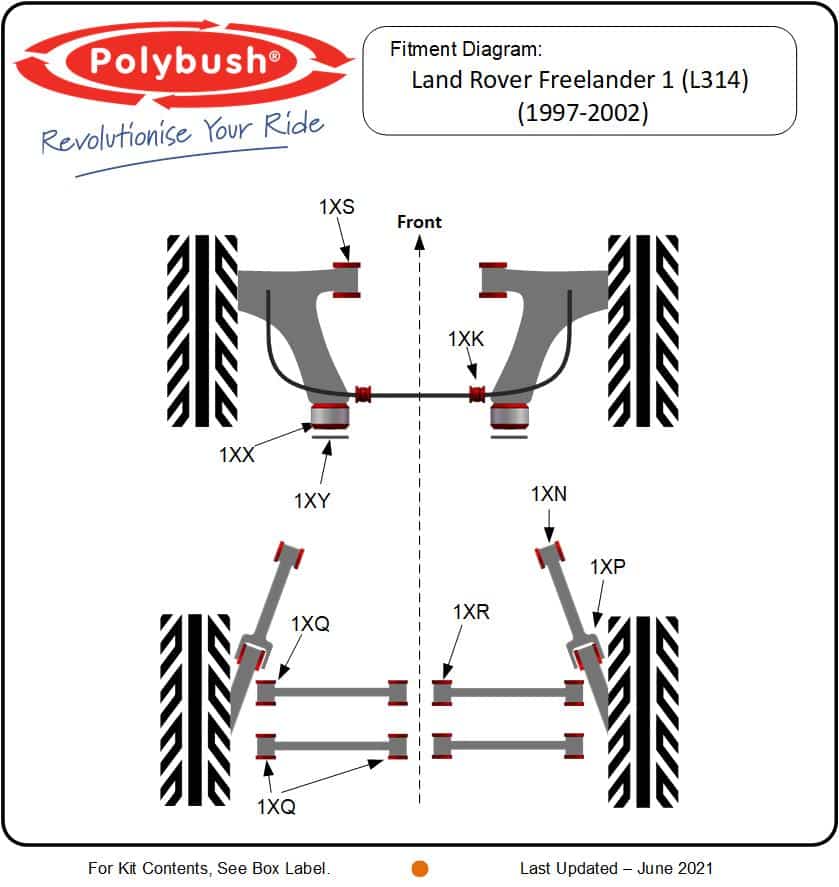 Polybush®
Revolutionise Your Ride

Fitment Diagram:
Land Rover Freelander 1 (L314)
(1997-2002)

1XS
Front
1XK
1XX
1XY
1XN
1XP
1XQ
1XR
1XQ

For Kit Contents, See Box Label.
Last Updated – June 2021