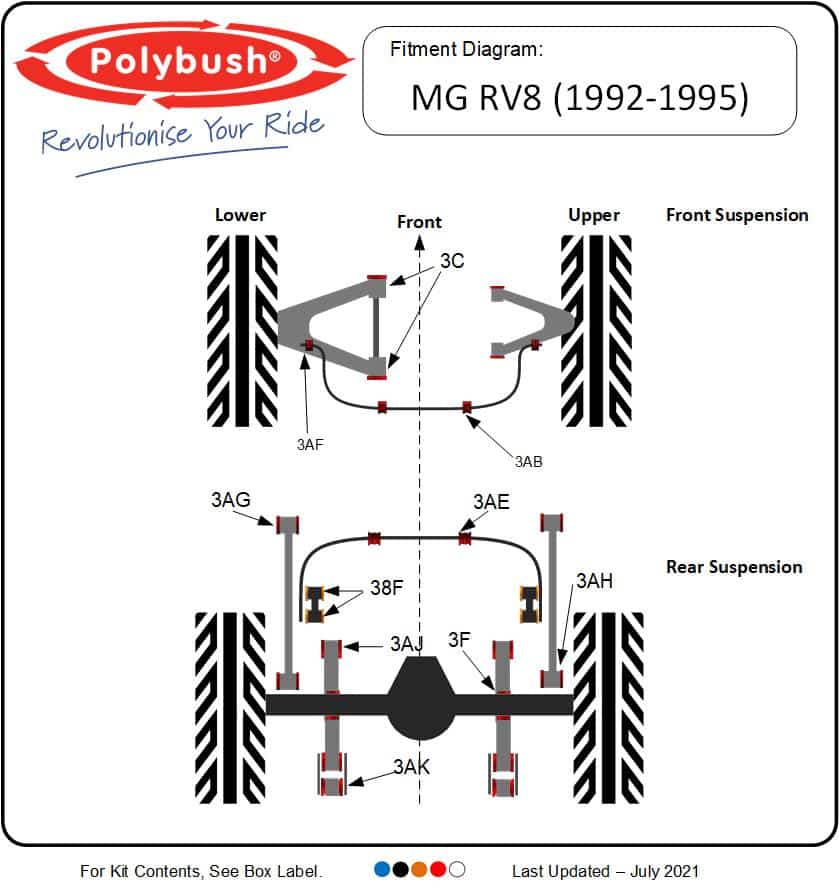 Polybush®
Revolutionise Your Ride

Fitment Diagram:
MG RV8 (1992-1995)

Lower
Front
Upper
Front Suspension

3C
3AF
3AB

3AG
3AE
Rear Suspension
38F
3AH
3AJ
3F
3AK

For Kit Contents, See Box Label.
Last Updated – July 2021