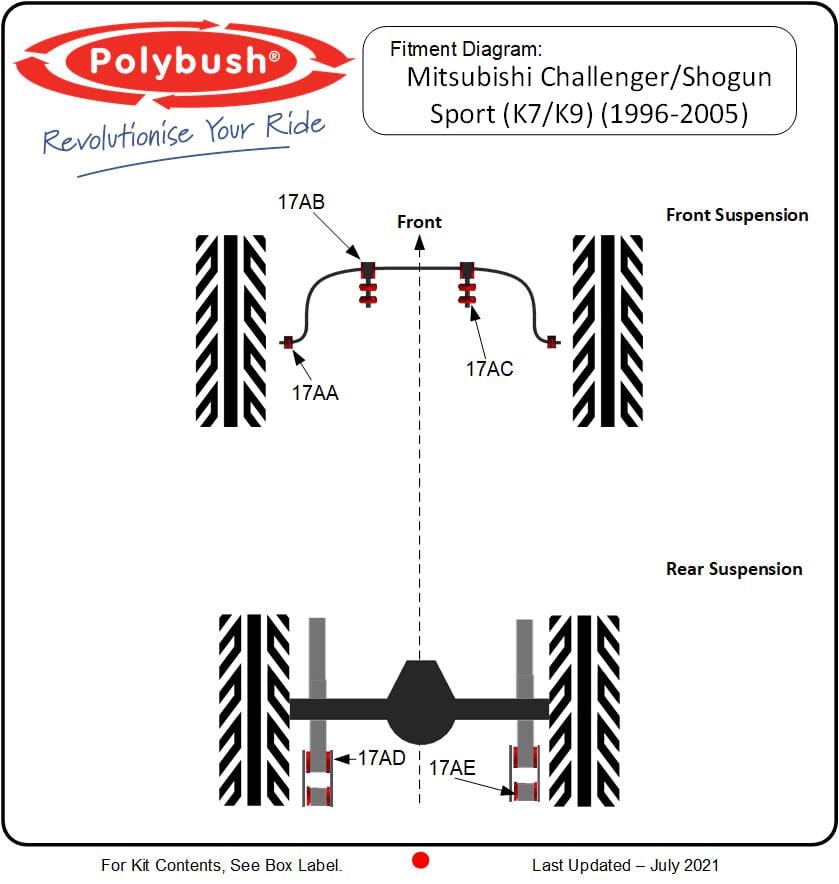 Polybush®
Revolutionise Your Ride

Fitment Diagram:
Mitsubishi Challenger/Shogun Sport (K7/K9) (1996-2005)

Front Suspension

17AB
Front
17AA
17AC

Rear Suspension

17AD
17AE

For Kit Contents, See Box Label.

Last Updated – July 2021