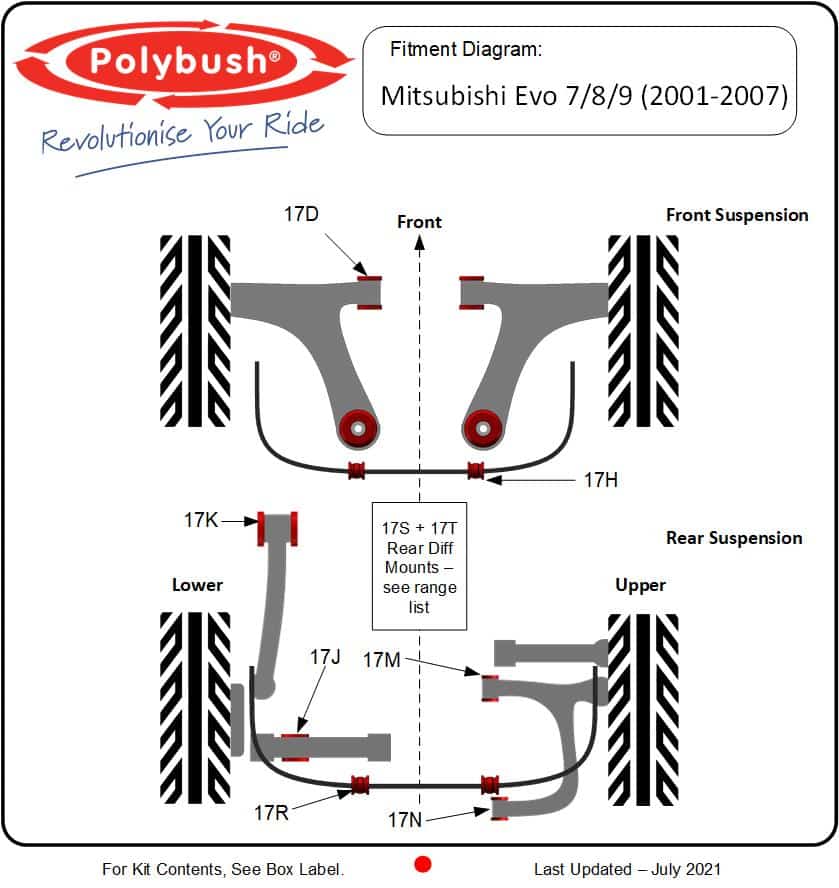 Polybush®
Revolutionise Your Ride

Fitment Diagram:
Mitsubishi Evo 7/8/9 (2001-2007)

17D
Front
Front Suspension

17H

17K
17S + 17T Rear Diff Mounts – see range list
Rear Suspension
Lower
Upper

17J
17M

17R
17N

For Kit Contents, See Box Label.
Last Updated – July 2021