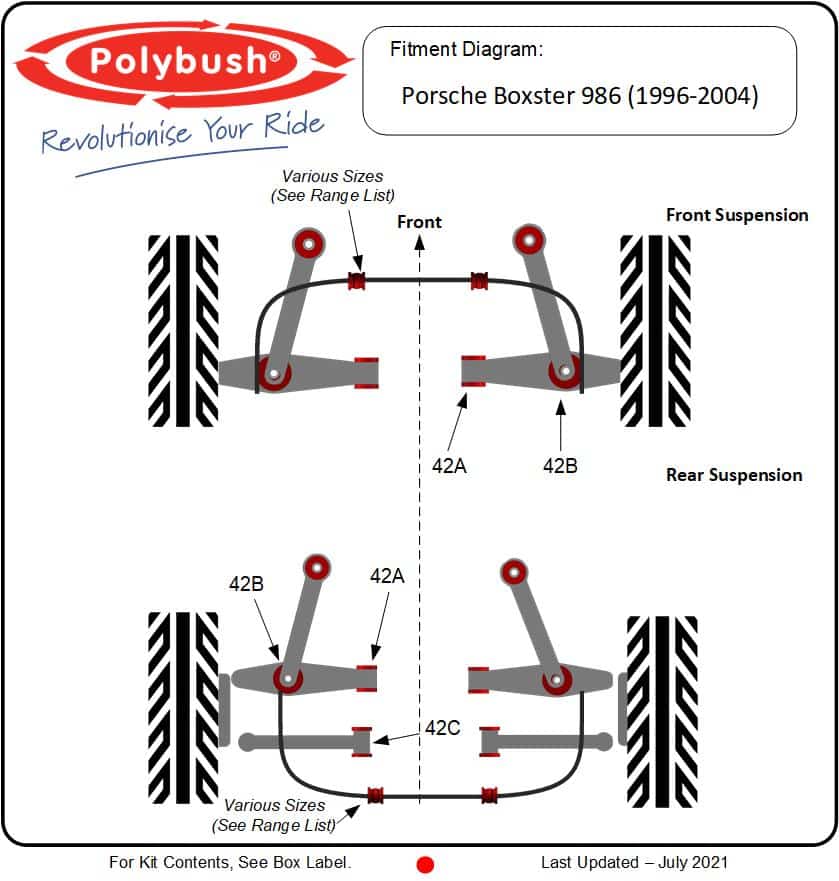 Polybush®

Revolutionise Your Ride

Fitment Diagram:

Porsche Boxster 986 (1996-2004)

Various Sizes
(See Range List)

Front

Front Suspension

42A

42B

Rear Suspension

42B

42A

42C

Various Sizes
(See Range List)

For Kit Contents, See Box Label.

Last Updated – July 2021