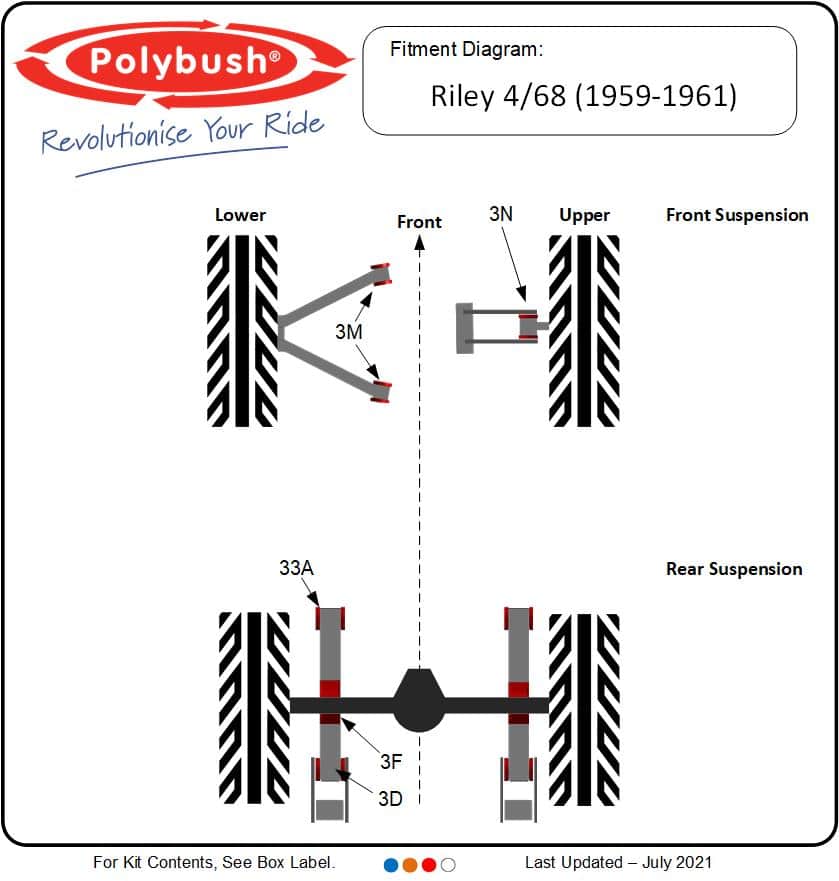 Polybush®
Revolutionise Your Ride

Fitment Diagram:
Riley 4/68 (1959-1961)

Lower
Front
3N
Upper
Front Suspension

3M

33A
Rear Suspension

3F
3D

For Kit Contents, See Box Label.
Last Updated – July 2021