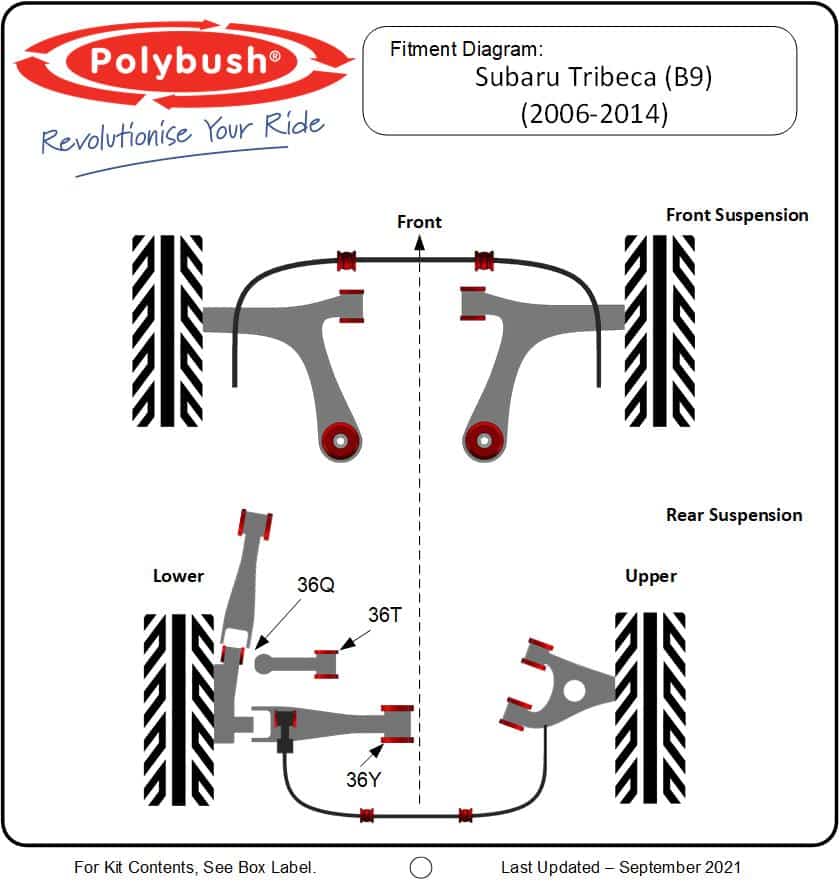 Polybush®
Revolutionise Your Ride

Fitment Diagram:
Subaru Tribeca (B9)
(2006-2014)

Front

Front Suspension

Rear Suspension

Lower

Upper

36Q

36T

36Y

For Kit Contents, See Box Label.

Last Updated – September 2021