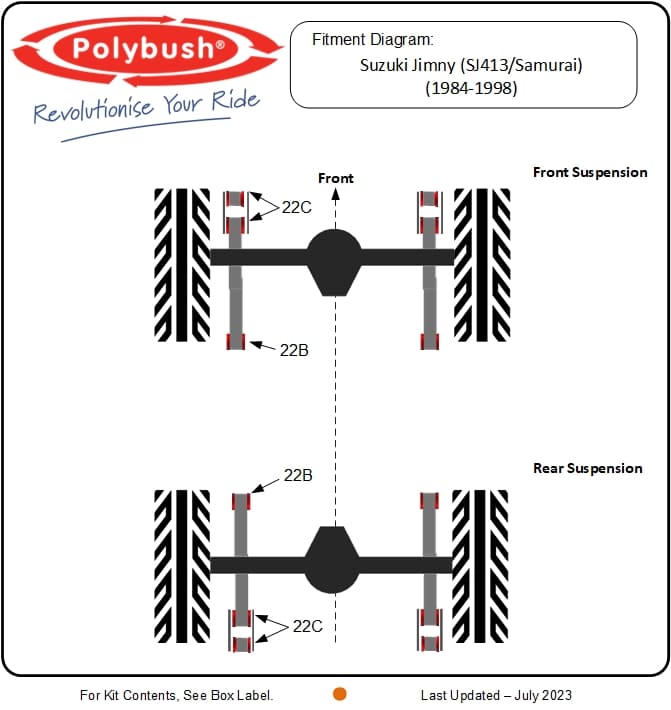 Polybush®
Revolutionise Your Ride

Fitment Diagram:
Suzuki Jimny (SJ413/Samurai)
(1984-1998)

Front Suspension

Front

22C

22B

Rear Suspension

22B

22C

For Kit Contents, See Box Label.

Last Updated – July 2023