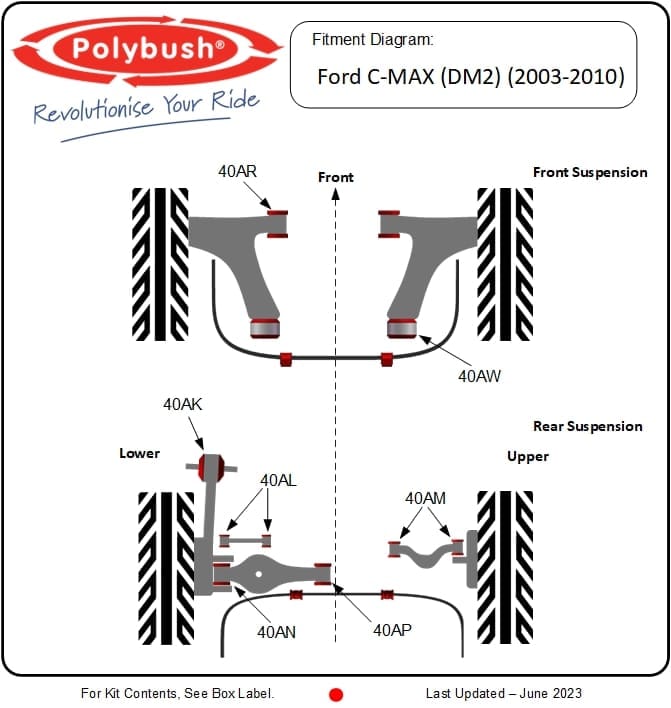 Polybush®
Revolutionise Your Ride

Fitment Diagram:
Ford C-MAX (DM2) (2003-2010)

40AR
Front
Front Suspension

40AW

40AK
Rear Suspension
Lower
Upper
40AL
40AM

40AN
40AP

For Kit Contents, See Box Label.
Last Updated – June 2023