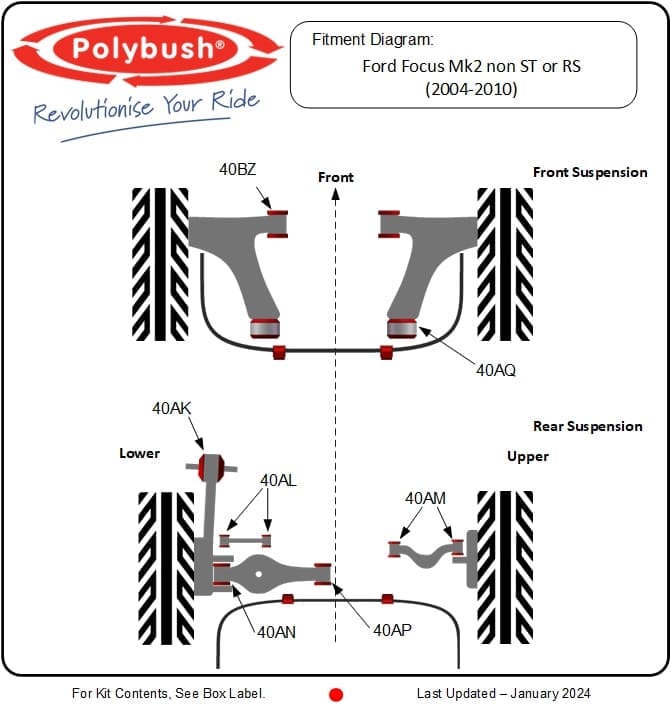 Polybush®
Revolutionise Your Ride

Fitment Diagram:
Ford Focus Mk2 non ST or RS
(2004-2010)

40BZ
Front
Front Suspension

40AQ

40AK
Rear Suspension
Lower
Upper
40AL
40AM

40AN
40AP

For Kit Contents, See Box Label.
Last Updated – January 2024