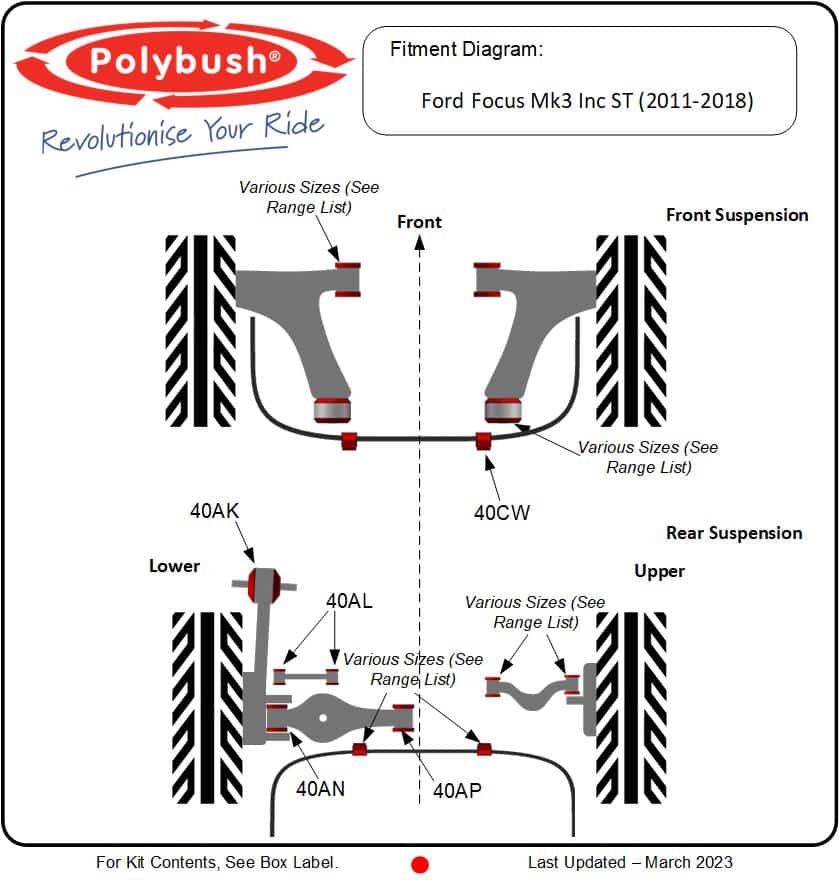 Polybush®

Revolutionise Your Ride

Fitment Diagram:

Ford Focus Mk3 Inc ST (2011-2018)

Various Sizes (See Range List)

Front

Front Suspension

Various Sizes (See Range List)

40CW

40AK

Rear Suspension

Lower

Upper

40AL

Various Sizes (See Range List)

Various Sizes (See Range List)

40AN

40AP

For Kit Contents, See Box Label.

Last Updated – March 2023