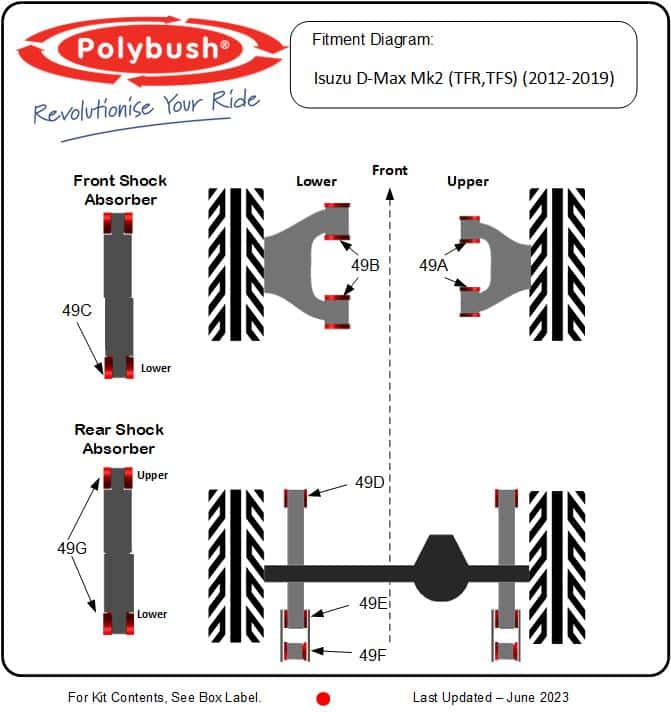 Polybush®
Revolutionise Your Ride

Fitment Diagram:

Isuzu D-Max Mk2 (TFR,TFS) (2012-2019)

Front Shock Absorber

49C

Lower

Lower

Front

Upper

49B

49A

Rear Shock Absorber

Upper

49G

Lower

49D

49E

49F

For Kit Contents, See Box Label.

Last Updated – June 2023