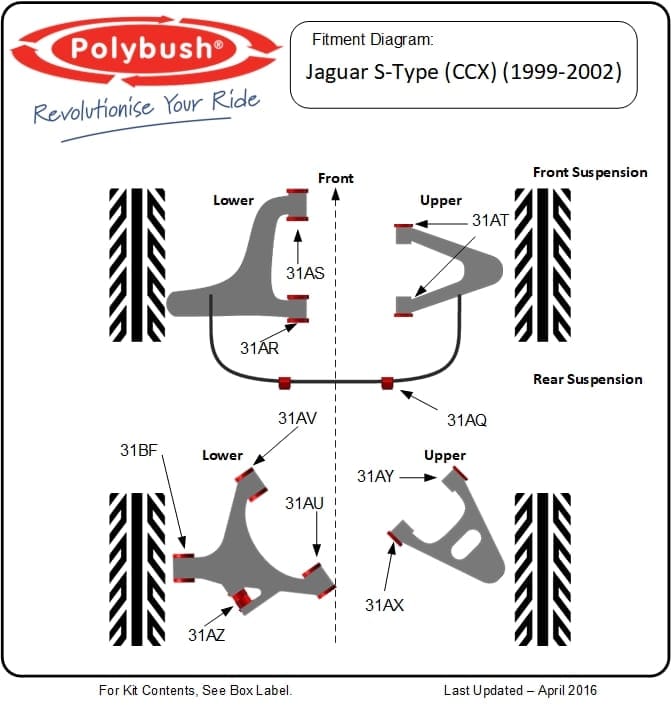 Polybush®

Revolutionise Your Ride

Fitment Diagram:

Jaguar S-Type (CCX) (1999-2002)

Front

Front Suspension

Lower

Upper

31AT

31AS

31AR

Rear Suspension

31AQ

31AV

31BF

Lower

Upper

31AY

31AU

31AX

31AZ

For Kit Contents, See Box Label.

Last Updated – April 2016