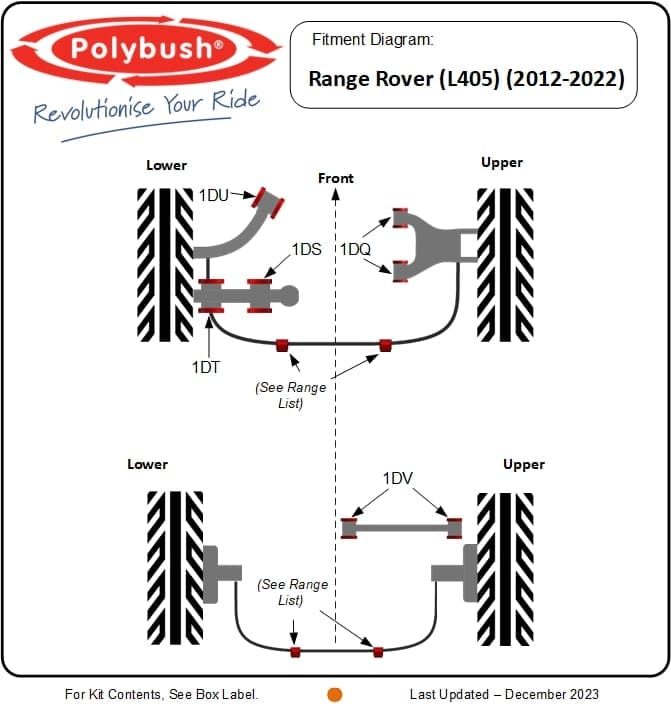 Polybush®

Revolutionise Your Ride

Fitment Diagram:

Range Rover (L405) (2012-2022)

Lower

Front

Upper

1DU

1DS

1DQ

1DT

(See Range List)

Lower

Upper

1DV

(See Range List)

For Kit Contents, See Box Label.

Last Updated – December 2023