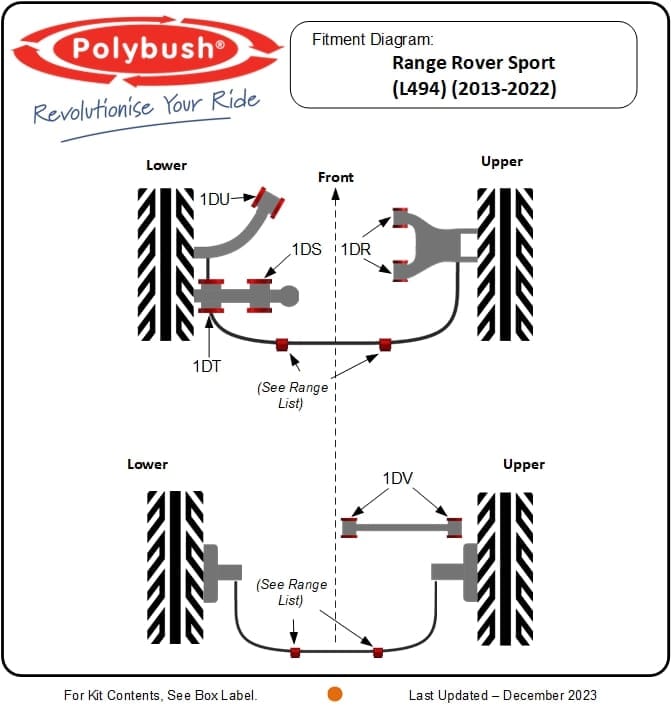 Polybush®
Revolutionise Your Ride

Fitment Diagram:
Range Rover Sport
(L494) (2013-2022)

Lower
Front
Upper

1DU
1DS
1DR
1DT

(See Range List)

Lower
Upper

1DV

(See Range List)

For Kit Contents, See Box Label.
Last Updated – December 2023