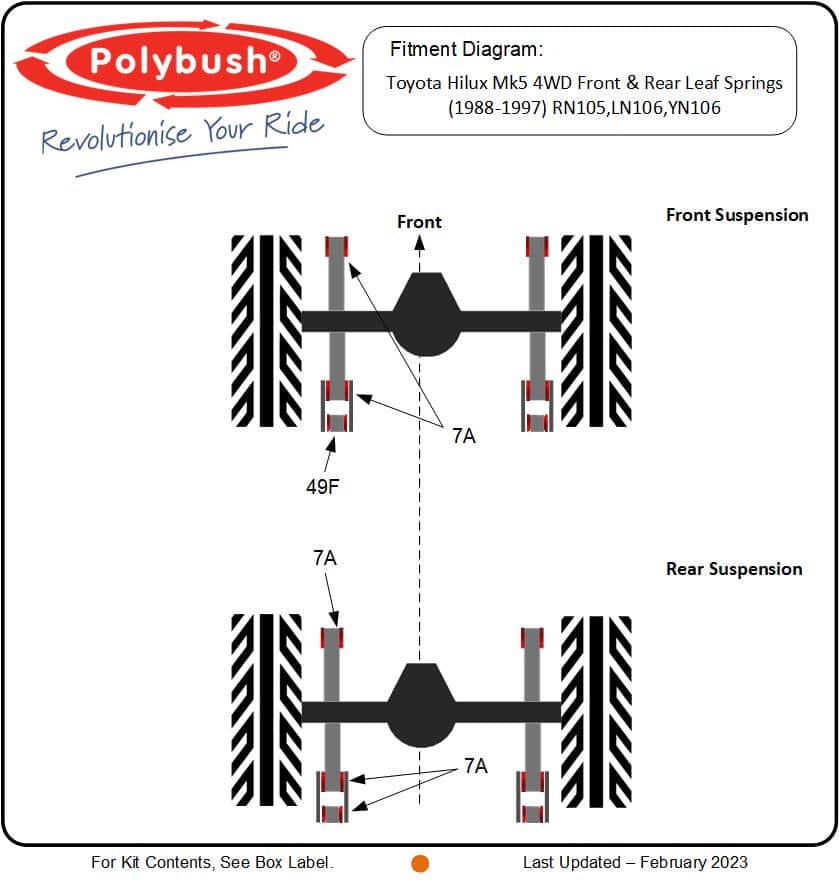 Polybush®
Revolutionise Your Ride

Fitment Diagram:
Toyota Hilux Mk5 4WD Front & Rear Leaf Springs (1988-1997) RN105,LN106,YN106

Front Suspension

Front

7A

49F

Rear Suspension

7A

7A

For Kit Contents, See Box Label.

Last Updated – February 2023