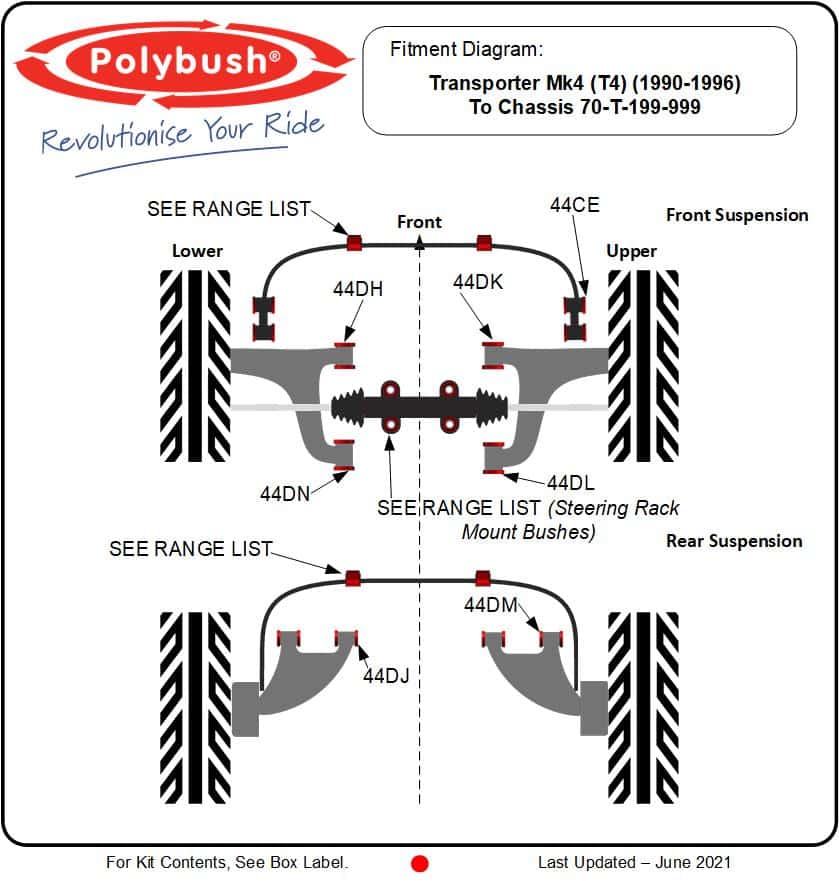 Polybush®
Revolutionise Your Ride

Fitment Diagram:
Transporter Mk4 (T4) (1990-1996)
To Chassis 70-T-199-999

SEE RANGE LIST
Front
44CE
Front Suspension
Lower
Upper
44DH
44DK
44DN
44DL
SEE RANGE LIST (Steering Rack Mount Bushes)

SEE RANGE LIST
Rear Suspension
44DM
44DJ

For Kit Contents, See Box Label.
Last Updated – June 2021