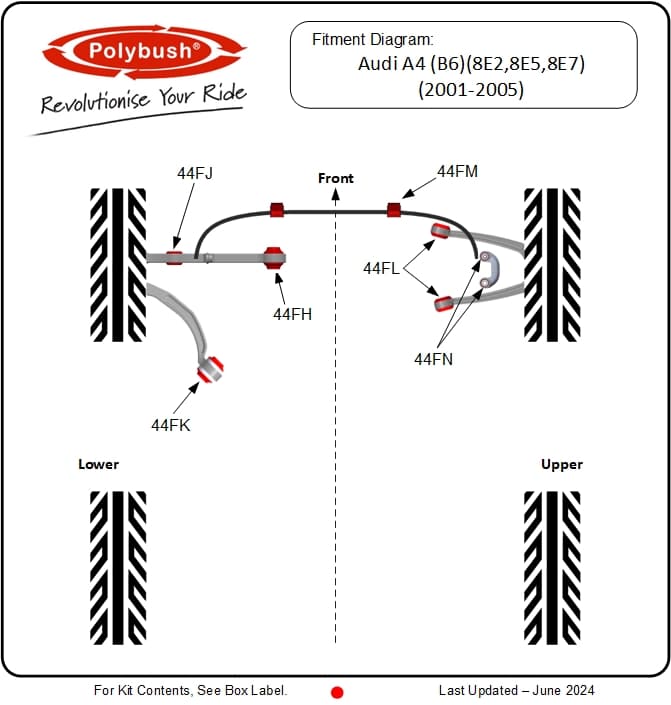 Polybush®
Revolutionise Your Ride

Fitment Diagram:
Audi A4 (B6)(8E2,8E5,8E7)
(2001-2005)

44FJ
Front
44FM
44FL
44FH
44FN
44FK

Lower
Upper

For Kit Contents, See Box Label.
Last Updated – June 2024