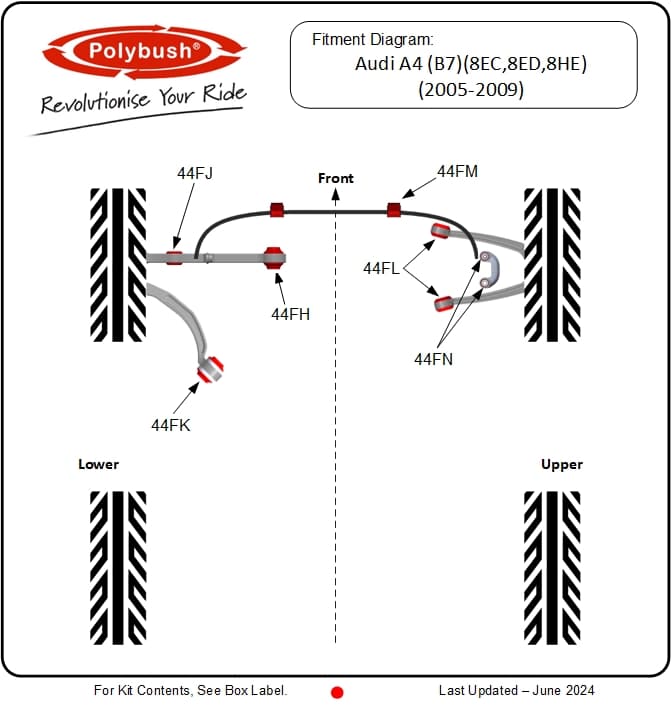 Polybush®

Revolutionise Your Ride

Fitment Diagram:
Audi A4 (B7)(8EC,8ED,8HE)
(2005-2009)

44FJ

Front

44FM

44FL

44FH

44FN

44FK

Lower

Upper

For Kit Contents, See Box Label.

Last Updated – June 2024