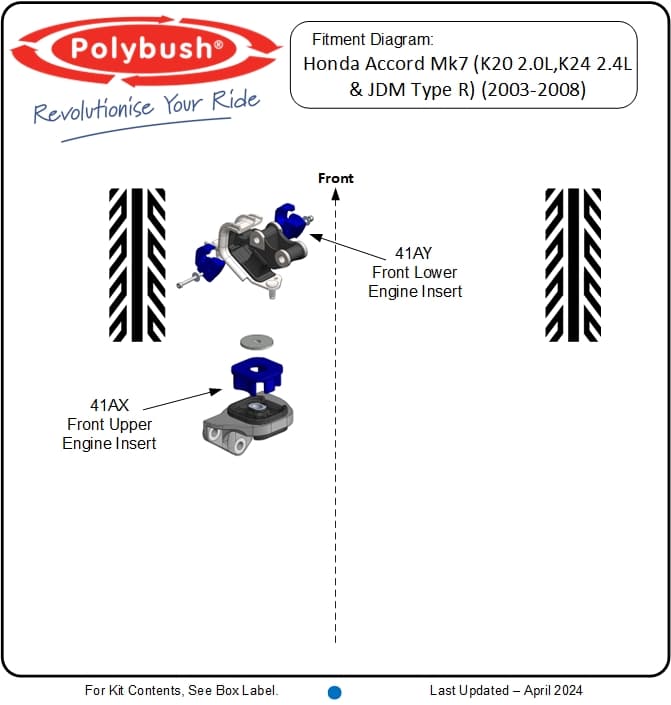 Polybush®
Revolutionise Your Ride

Fitment Diagram:
Honda Accord Mk7 (K20 2.0L,K24 2.4L & JDM Type R) (2003-2008)

Front

41AY
Front Lower
Engine Insert

41AX
Front Upper
Engine Insert

For Kit Contents, See Box Label.

Last Updated – April 2024