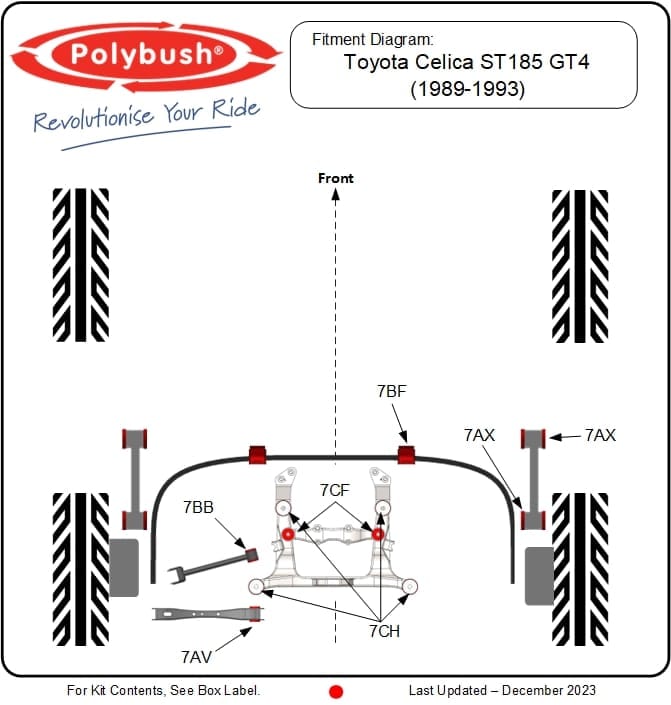 Polybush®

Revolutionise Your Ride

Fitment Diagram:
Toyota Celica ST185 GT4
(1989-1993)

Front

7BF

7AX

7AX

7CF

7BB

7CH

7AV

For Kit Contents, See Box Label.

Last Updated – December 2023