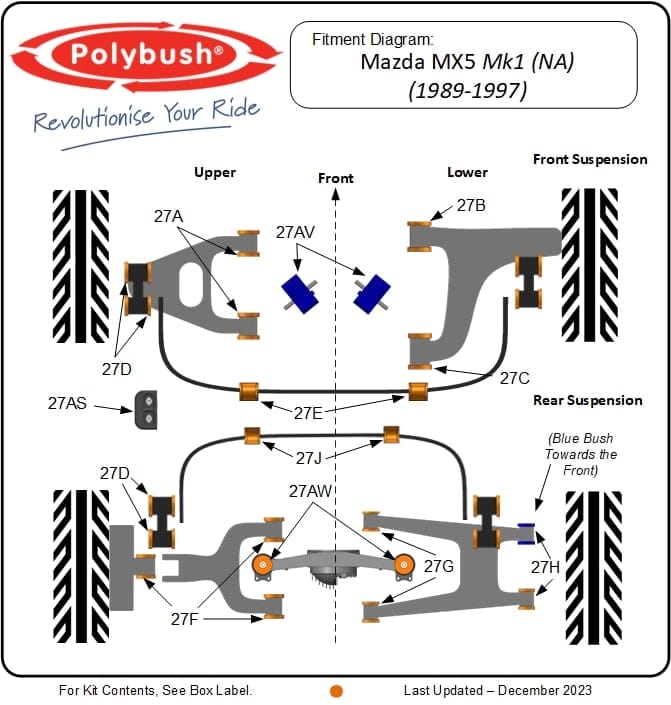 Polybush®
Revolutionise Your Ride

Fitment Diagram:
Mazda MX5 Mk1 (NA)
(1989-1997)

Upper
Front
Lower
Front Suspension

27A
27AV
27B
27D
27C
27AS
27E
Rear Suspension
27J
(Blue Bush Towards the Front)
27D
27AW
27G
27H
27F

For Kit Contents, See Box Label.
Last Updated – December 2023