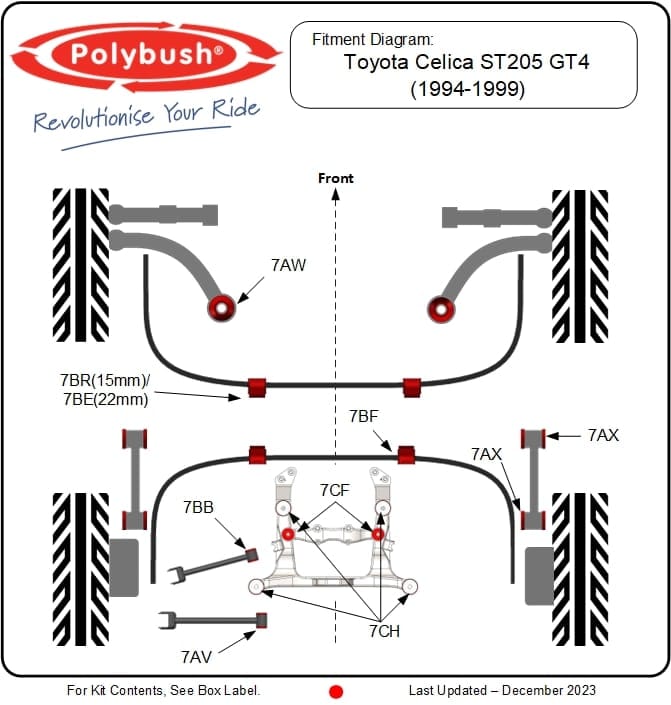 Polybush®
Revolutionise Your Ride

Fitment Diagram:
Toyota Celica ST205 GT4
(1994-1999)

Front

7AW

7BR(15mm)/
7BE(22mm)

7BF

7AX

7AX

7CF

7BB

7CH

7AV

For Kit Contents, See Box Label.

Last Updated – December 2023