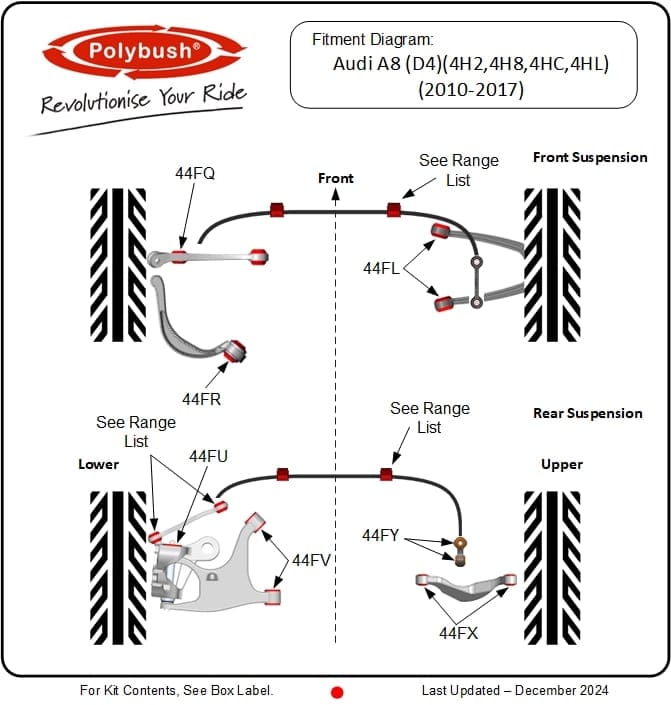 Polybush®
Revolutionise Your Ride

Fitment Diagram:
Audi A8 (D4)(4H2,4H8,4HC,4HL)
(2010-2017)

Front Suspension

44FQ

Front

See Range List

44FL

44FR

Rear Suspension

See Range List

See Range List

Lower

44FU

Upper

44FY

44FV

44FX

For Kit Contents, See Box Label.

Last Updated – December 2024