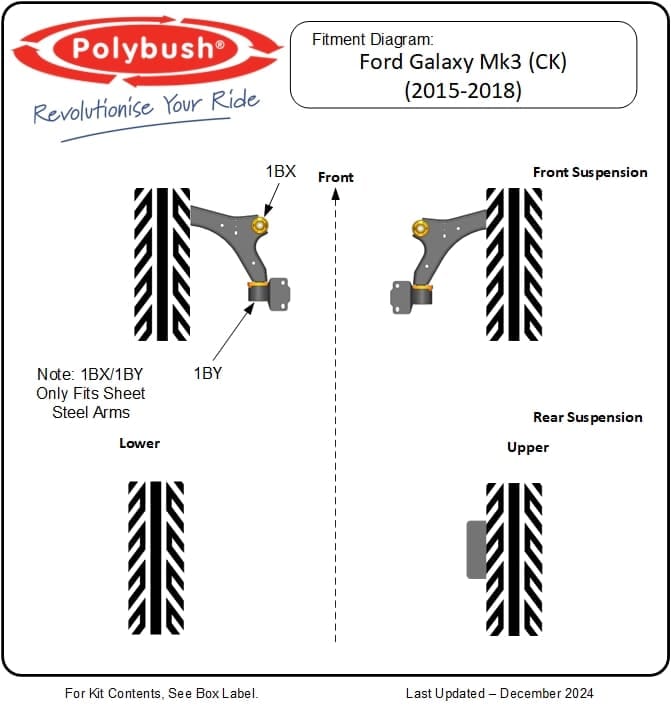 Polybush®
Revolutionise Your Ride

Fitment Diagram:
Ford Galaxy Mk3 (CK)
(2015-2018)

1BX

Front

Front Suspension

1BY

Note: 1BX/1BY Only Fits Sheet Steel Arms

Rear Suspension

Lower

Upper

For Kit Contents, See Box Label.

Last Updated – December 2024