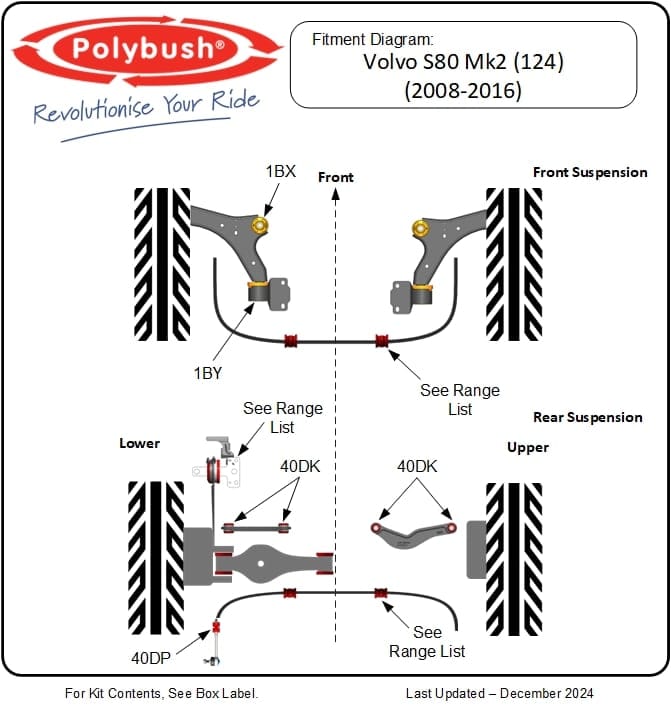 Polybush®
Revolutionise Your Ride

Fitment Diagram:
Volvo S80 Mk2 (124)
(2008-2016)

1BX
Front
Front Suspension

1BY
See Range List

See Range List
Rear Suspension
Lower
Upper
40DK
40DK

40DP
See Range List

For Kit Contents, See Box Label.
Last Updated – December 2024