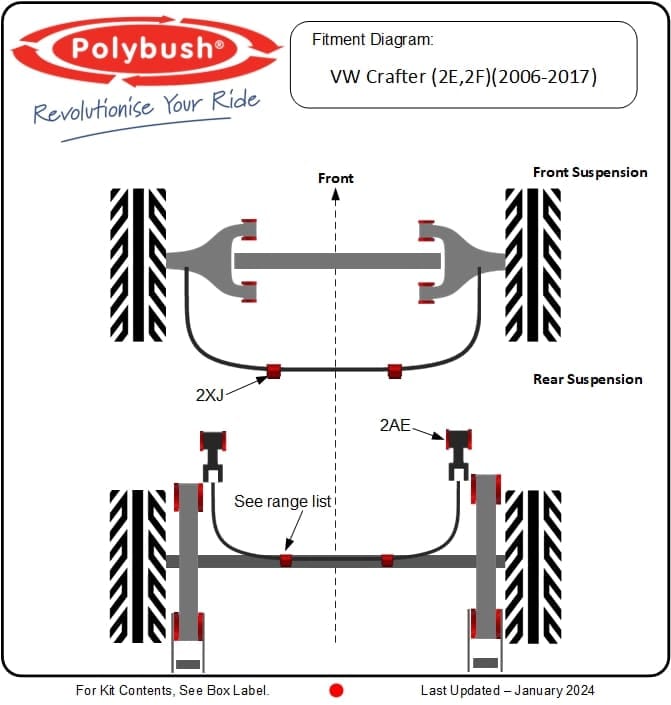 Polybush®
Revolutionise Your Ride

Fitment Diagram:
VW Crafter (2E,2F)(2006-2017)

Front
Front Suspension

2XJ

Rear Suspension

2AE

See range list

For Kit Contents, See Box Label.

Last Updated – January 2024