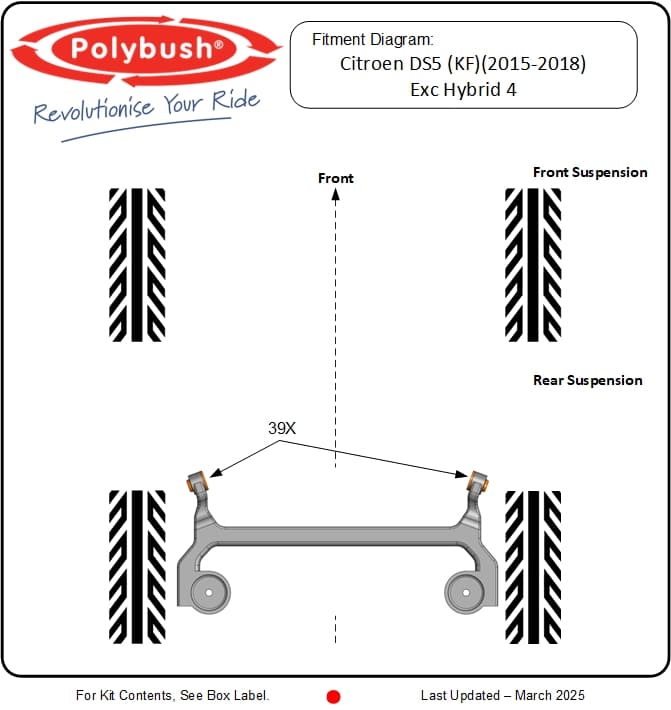 Polybush®
Revolutionise Your Ride

Fitment Diagram:
Citroen DS5 (KF)(2015-2018)
Exc Hybrid 4

Front

Front Suspension

Rear Suspension

39X

For Kit Contents, See Box Label.

Last Updated – March 2025