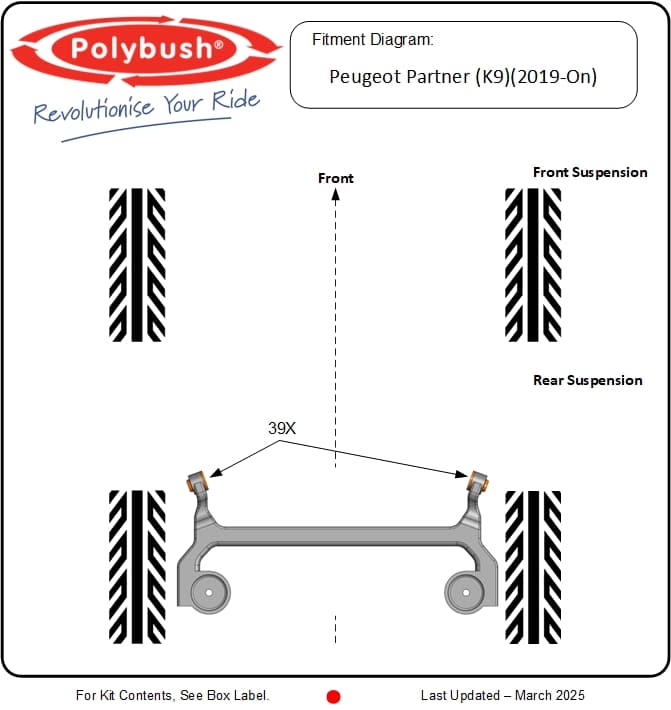 Polybush®
Revolutionise Your Ride

Fitment Diagram:
Peugeot Partner (K9)(2019-On)

Front

Front Suspension

Rear Suspension

39X

For Kit Contents, See Box Label.

Last Updated – March 2025