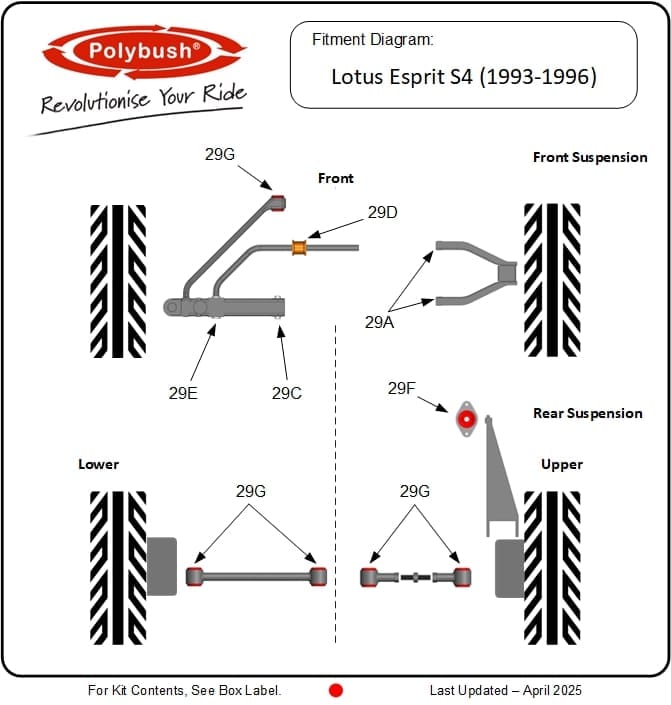 Polybush®

Revolutionise Your Ride

Fitment Diagram:

Lotus Esprit S4 (1993-1996)

29G

Front

Front Suspension

29D

29A

29E

29C

29F

Rear Suspension

Lower

Upper

29G

29G

For Kit Contents, See Box Label.

Last Updated – April 2025