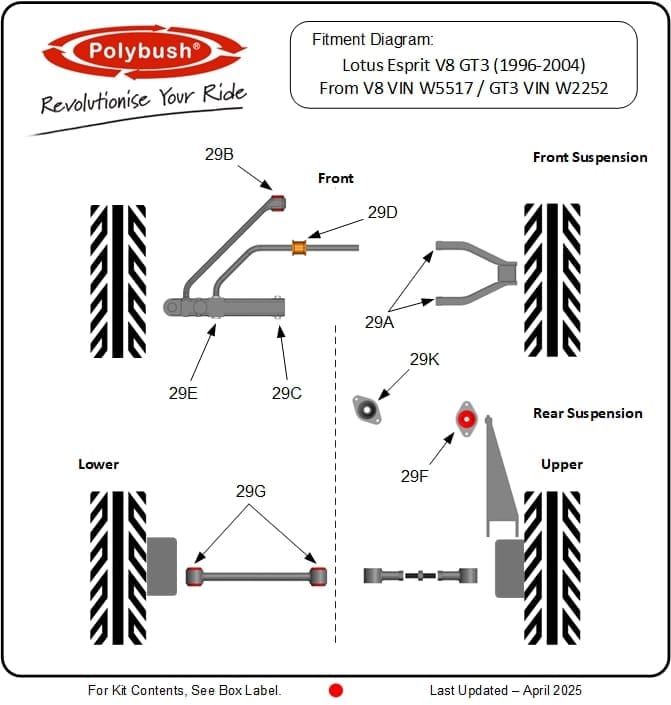 Polybush®
Revolutionise Your Ride

Fitment Diagram:
Lotus Esprit V8 GT3 (1996-2004)
From V8 VIN W5517 / GT3 VIN W2252

29B
Front
Front Suspension
29D
29A
29E
29C
29K
Rear Suspension
29F
Lower
Upper
29G

For Kit Contents, See Box Label.
Last Updated – April 2025