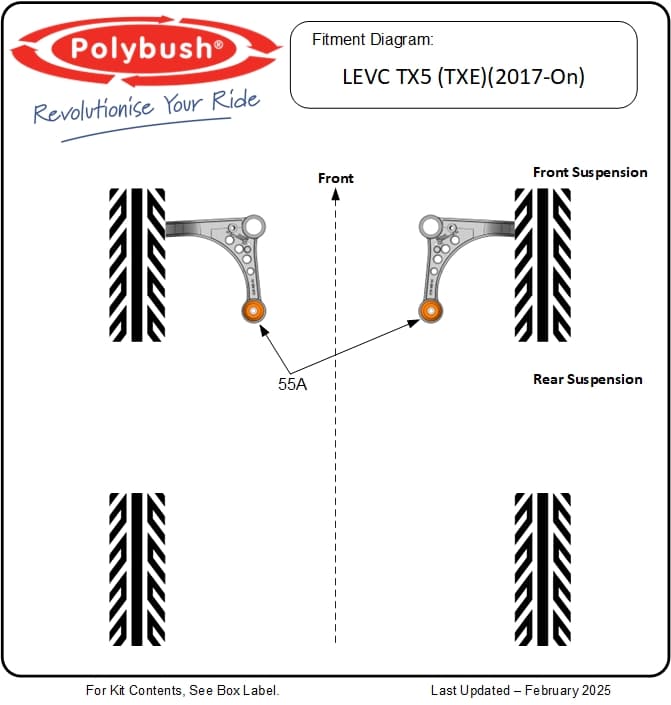 Polybush®
Revolutionise Your Ride

Fitment Diagram:
LEVC TX5 (TXE)(2017-On)

Front

Front Suspension

55A

Rear Suspension

For Kit Contents, See Box Label.

Last Updated – February 2025