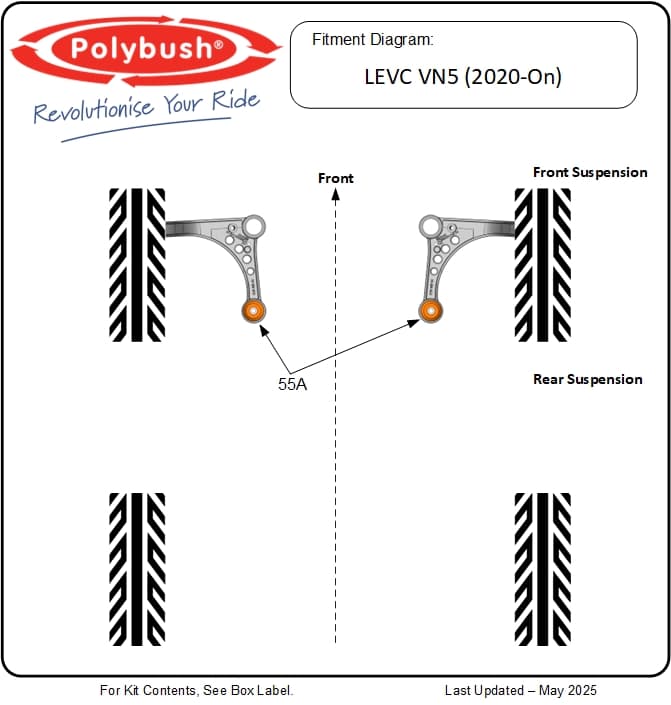 Polybush®

Revolutionise Your Ride

Fitment Diagram:

LEVC VN5 (2020-On)

Front

Front Suspension

55A

Rear Suspension

For Kit Contents, See Box Label.

Last Updated – May 2025