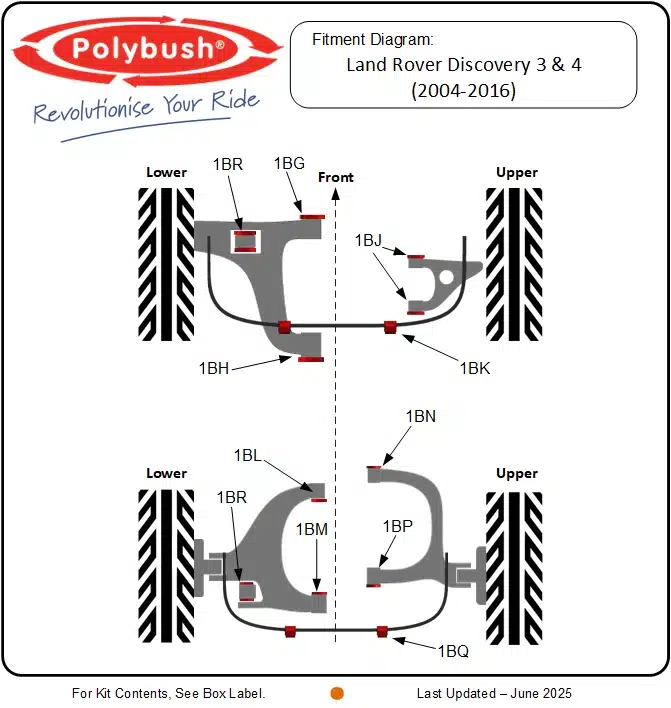 Polybush®
Revolutionise Your Ride

Fitment Diagram:
Land Rover Discovery 3 & 4
(2004-2016)

Lower
1BR
1BG
Front
Upper
1BJ
1BH
1BK

1BN
Lower
1BL
Upper
1BR
1BM
1BP
1BQ

For Kit Contents, See Box Label.

Last Updated – June 2025