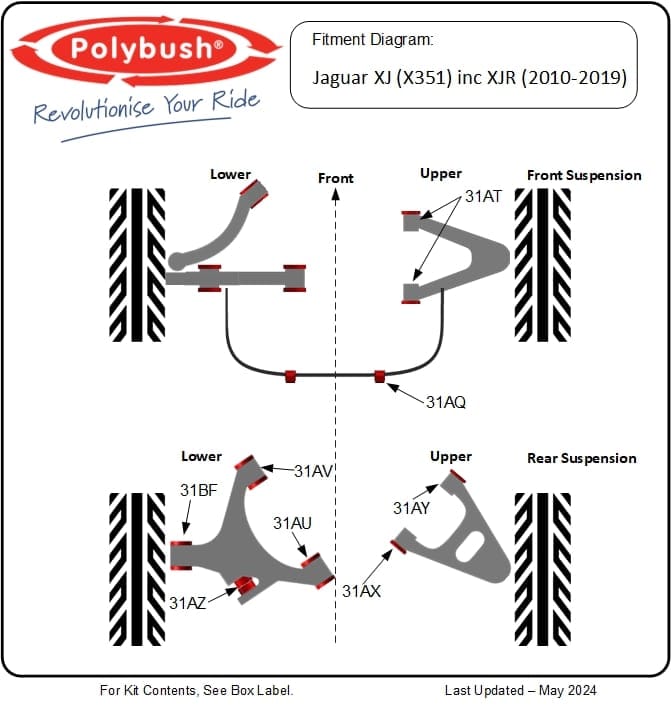 Polybush®
Revolutionise Your Ride

Fitment Diagram:
Jaguar XJ (X351) inc XJR (2010-2019)

Lower
Front
Upper
Front Suspension
31AT
31AQ

Lower
Upper
Rear Suspension
31AV
31BF
31AU
31AY
31AZ
31AX

For Kit Contents, See Box Label.
Last Updated – May 2024