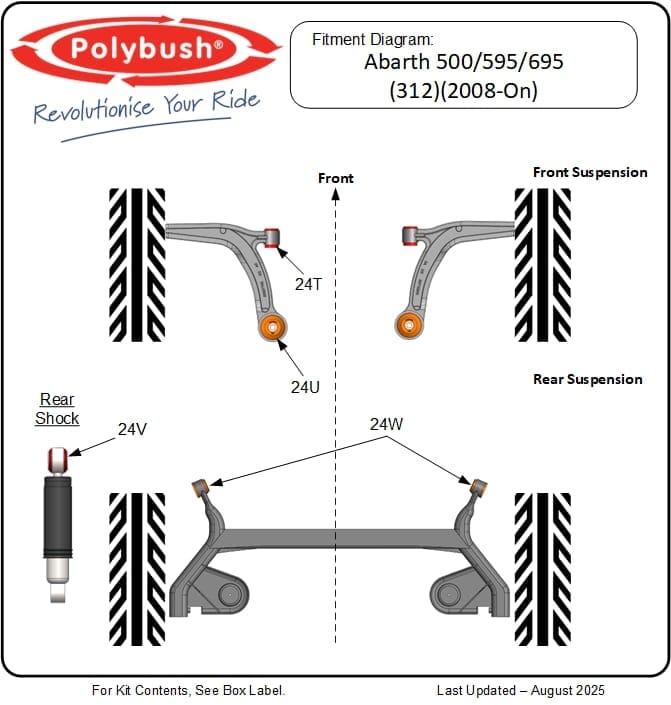 Polybush®
Revolutionise Your Ride

Fitment Diagram:
Abarth 500/595/695
(312)(2008-On)

Front

Front Suspension

24T

24U

Rear Suspension

Rear Shock

24V

24W

For Kit Contents, See Box Label.

Last Updated – August 2025