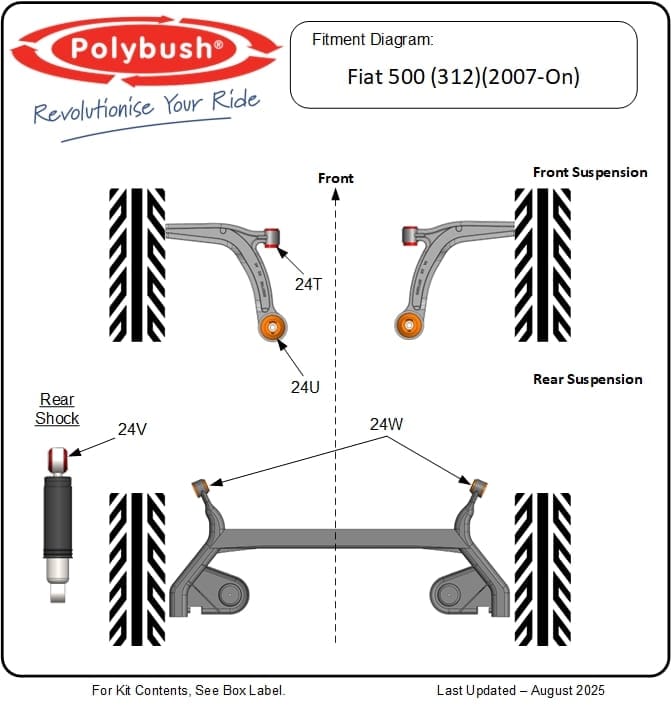 Polybush®
Revolutionise Your Ride

Fitment Diagram:
Fiat 500 (312)(2007-On)

Front

Front Suspension

24T

24U

Rear Suspension

Rear Shock

24V

24W

For Kit Contents, See Box Label.

Last Updated – August 2025