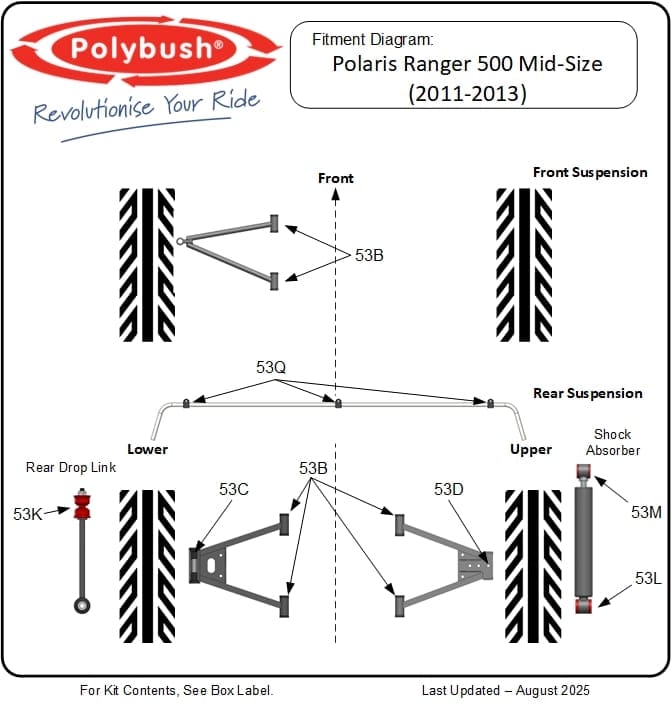 Polybush®

Revolutionise Your Ride

Fitment Diagram:

Polaris Ranger 500 Mid-Size

(2011-2013)

Front

Front Suspension

53B

53Q

Rear Suspension

Lower

Upper

Shock Absorber

Rear Drop Link

53K

53C

53B

53D

53M

53L

For Kit Contents, See Box Label.

Last Updated – August 2025