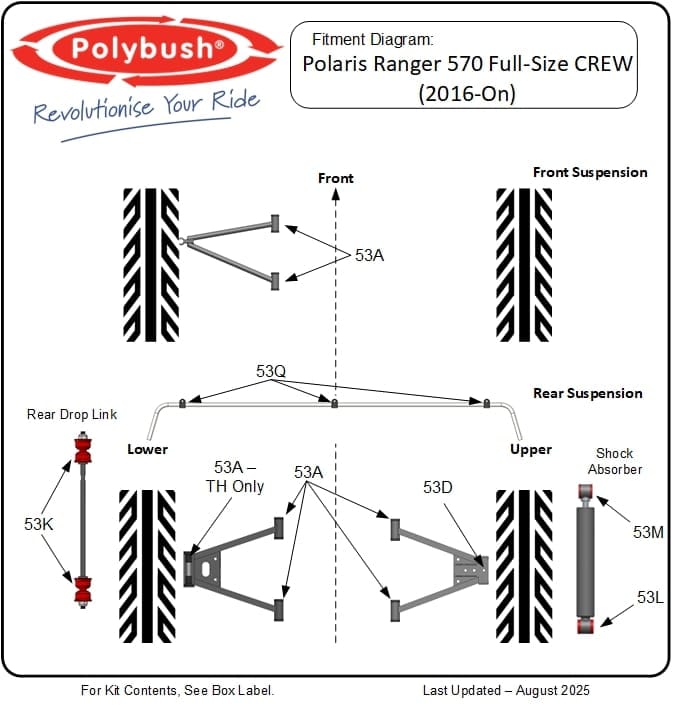 Polybush®
Revolutionise Your Ride

Fitment Diagram:
Polaris Ranger 570 Full-Size CREW (2016-On)

Front

Front Suspension

53A

53Q

Rear Suspension

Rear Drop Link

Lower

Upper

Shock Absorber

53A – TH Only

53A

53D

53K

53M

53L

For Kit Contents, See Box Label.

Last Updated – August 2025