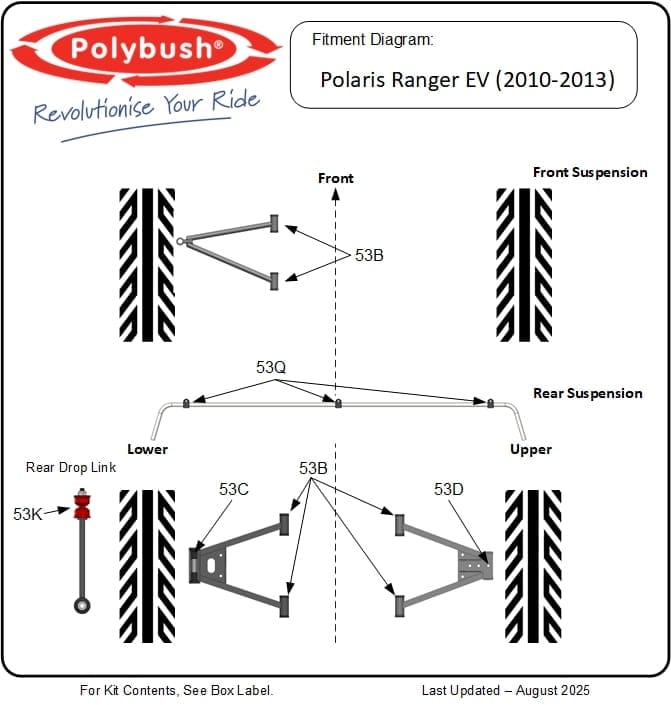 Polybush®
Revolutionise Your Ride

Fitment Diagram:
Polaris Ranger EV (2010-2013)

Front
Front Suspension

53B

53Q
Rear Suspension

Lower
Upper

Rear Drop Link
53K

53C
53B
53D

For Kit Contents, See Box Label.
Last Updated – August 2025